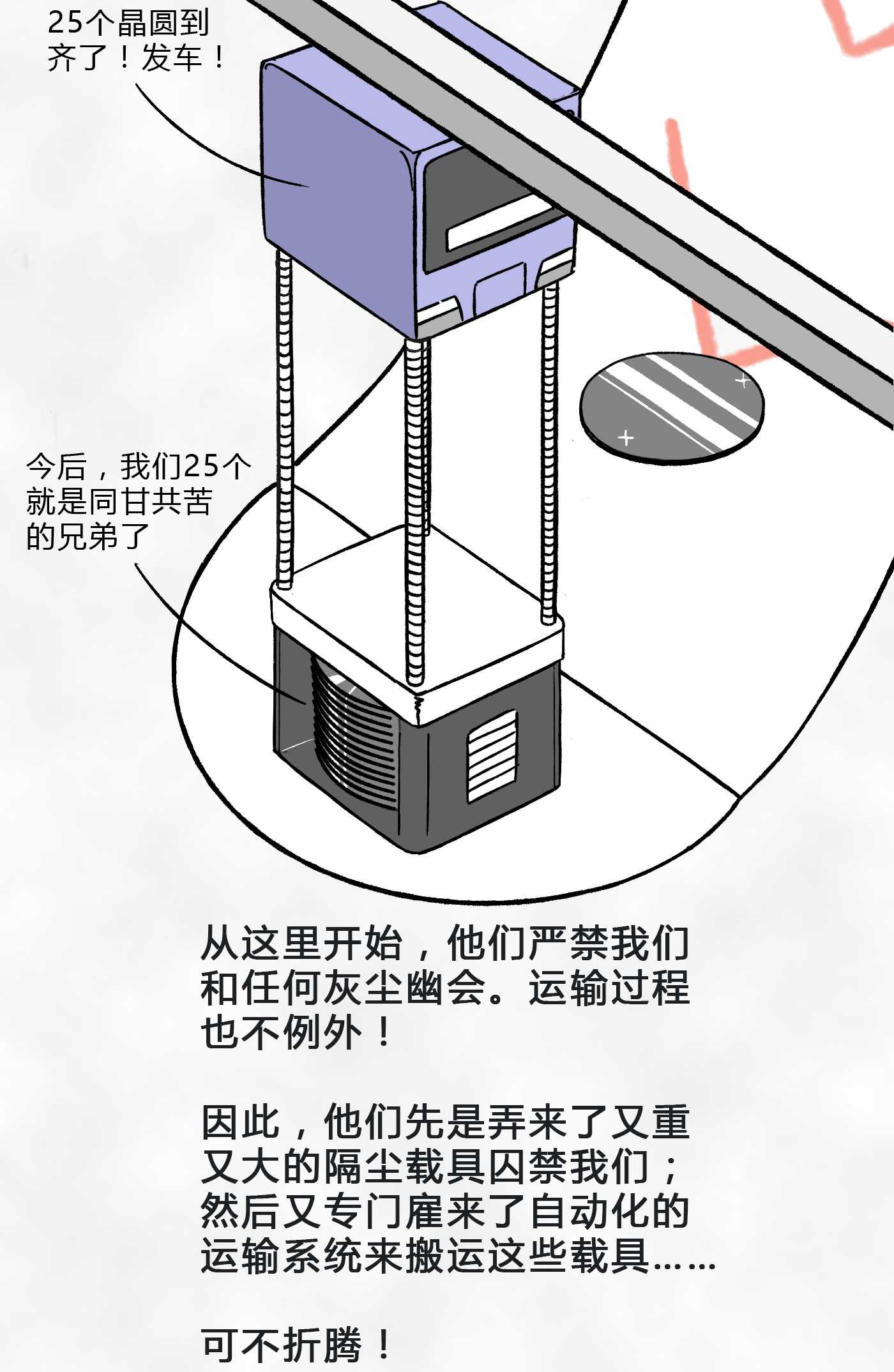 25个晶圆到齐了！发车！

今后，我们25个就是同甘共苦的兄弟了

从这里开始，他们严禁我们和任何灰尘幽会。运输过程也不例外！

因此，他们先是弄来了又重又大的隔尘载具囚禁我们；然后又专门雇来了自动化的运输系统来搬运这些载具……

可不折腾！