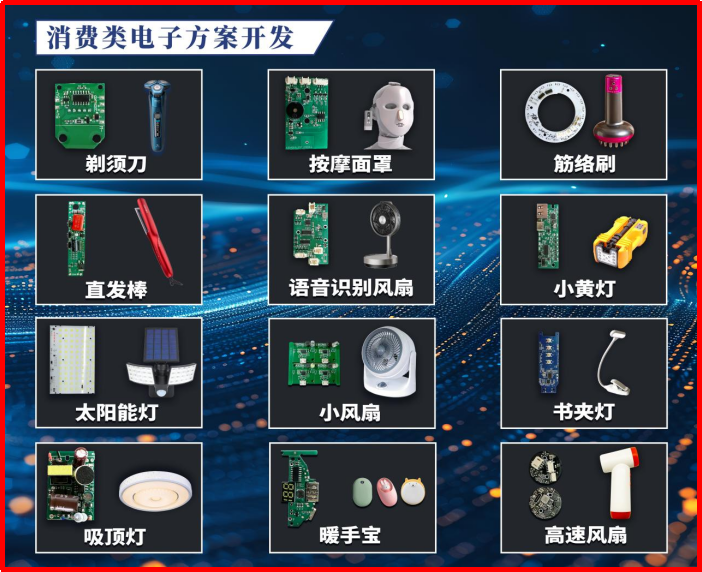 消费类电子方案开发

剃须刀

按摩面罩

筋络刷

直发棒

语音识别风扇

小黄灯

太阳能灯

小风扇

书夹灯

吸顶灯

暖手宝

高速风扇